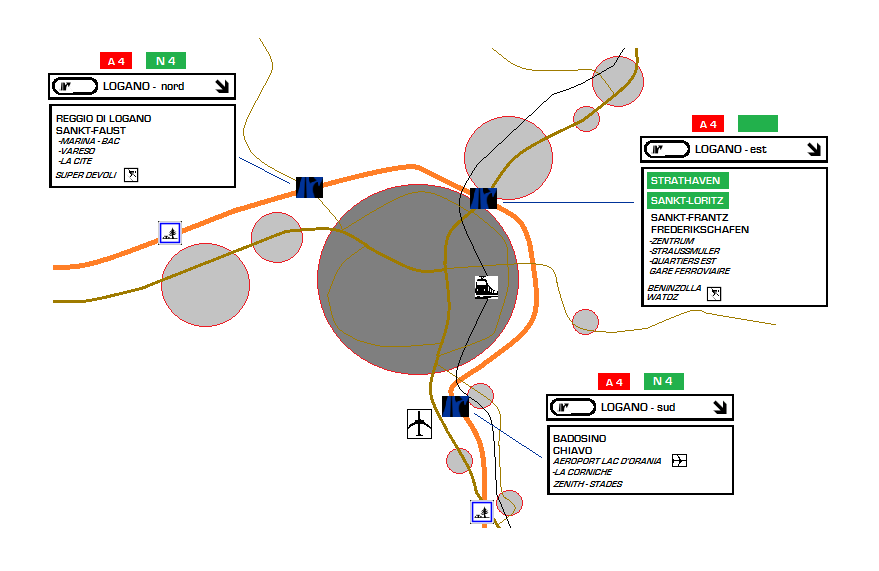 A 4
N 4
LOGANO - nord

REGGIO DI LOGANO
SANKT-FAUST
-MARINA - BAC
-VARESO
-LA CITE
SUPER DEVOLI

A 4
LOGANO - est

STRATHAVEN
SANKT-LORITZ
SANKT-FRANTZ
FREDERIKSCHAFEN
-ZENTRUM
-STRAUSSMULER
-QUARTIERS EST
GARE FERROVIAIRE
BENINZOLLA
WATDZ

A 4
N 4
LOGANO - sud

BADOSINO
CHIAVO
AEROPORT LAC D'ORANIA
-LA CORNICHE
ZENITH - STADES