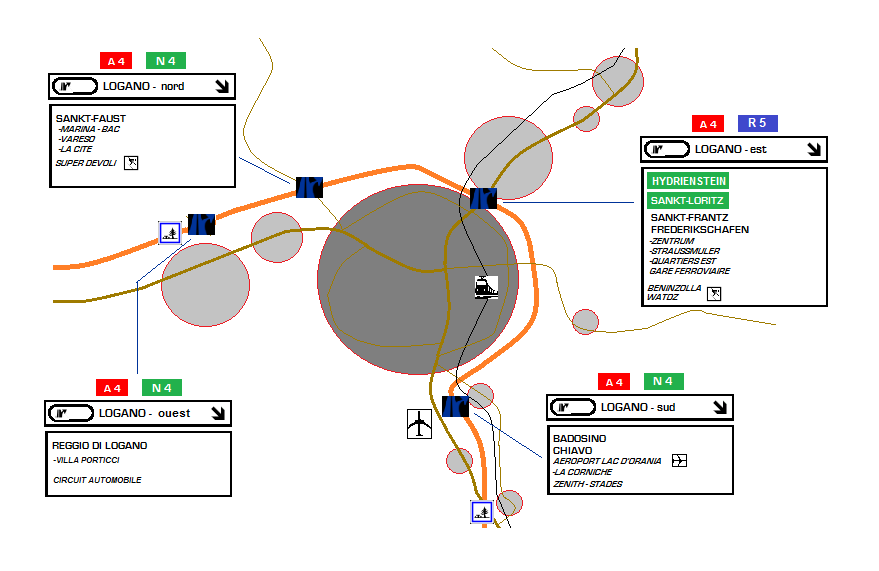 A 4 N 4

LOGANO - nord

SANKT-FAUST
-MARINA - BAC
-VARESO
-LA CITE
SUPER DEVOLI

A 4 R 5

LOGANO - est

HYDRIENSTEIN
SANKT-LORITZ
SANKT-FRANTZ
FREDERIKSCHAFEN
-ZENTRUM
-STRAUSSMULER
-QUARTIERS EST
GARE FERROVIAIRE
BENINZOLLA
WATDZ

A 4 N 4

LOGANO - ouest

REGGIO DI LOGANO
-VILLA PORTICCI
CIRCUIT AUTOMOBILE

A 4 N 4

LOGANO - sud

BADOSINO
CHIAVO
AEROPORT LAC D'ORANIA
-LA CORNICHE
ZENITH - STADES